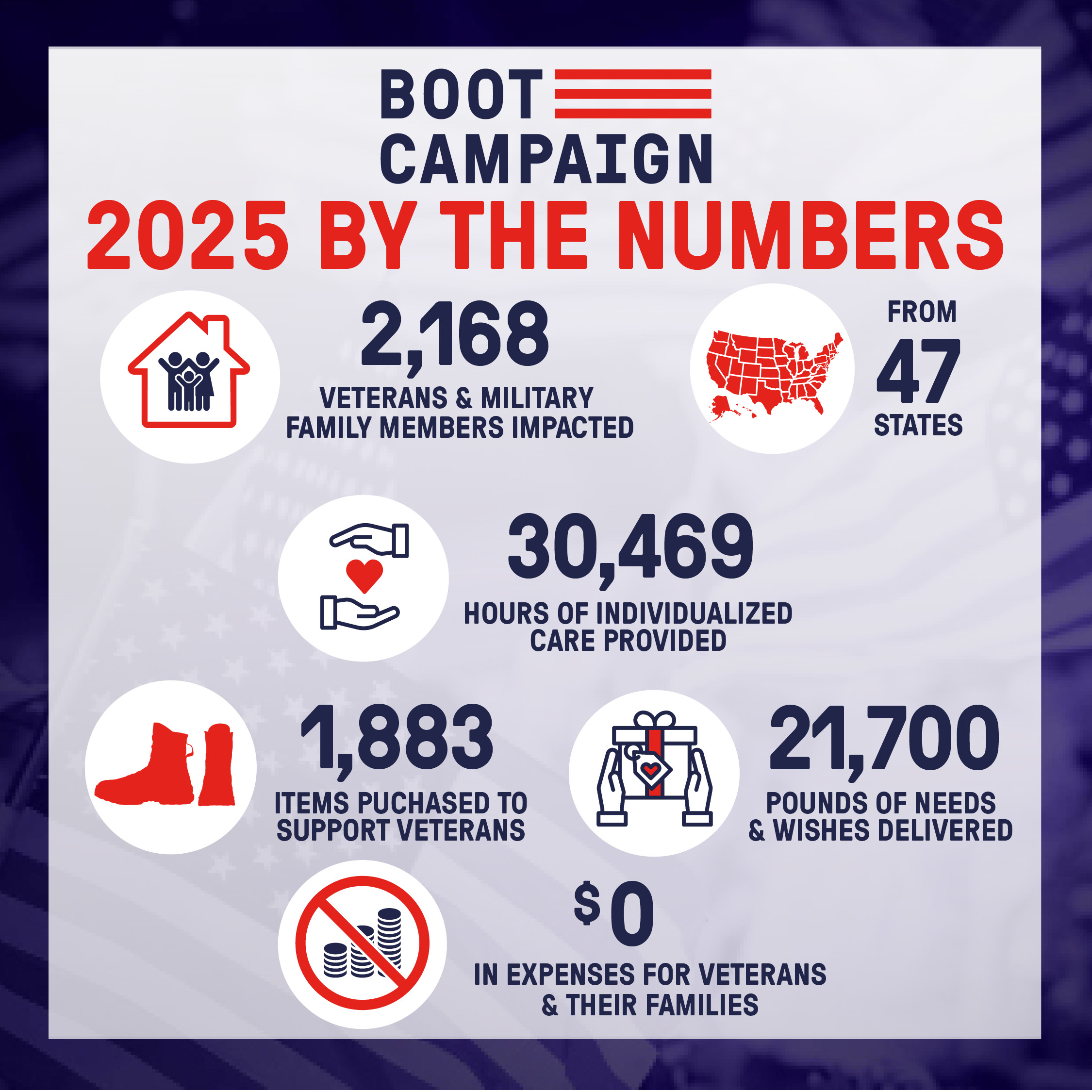 BOOT
CAMPAIGN

2025 BY THE NUMBERS

2,168
VETERANS & MILITARY FAMILY MEMBERS IMPACTED

FROM
47
STATES

30,469
HOURS OF INDIVIDUALIZED CARE PROVIDED

1,883
ITEMS PUCHASED TO SUPPORT VETERANS

21,700
POUNDS OF NEEDS & WISHES DELIVERED

$0
IN EXPENSES FOR VETERANS & THEIR FAMILIES